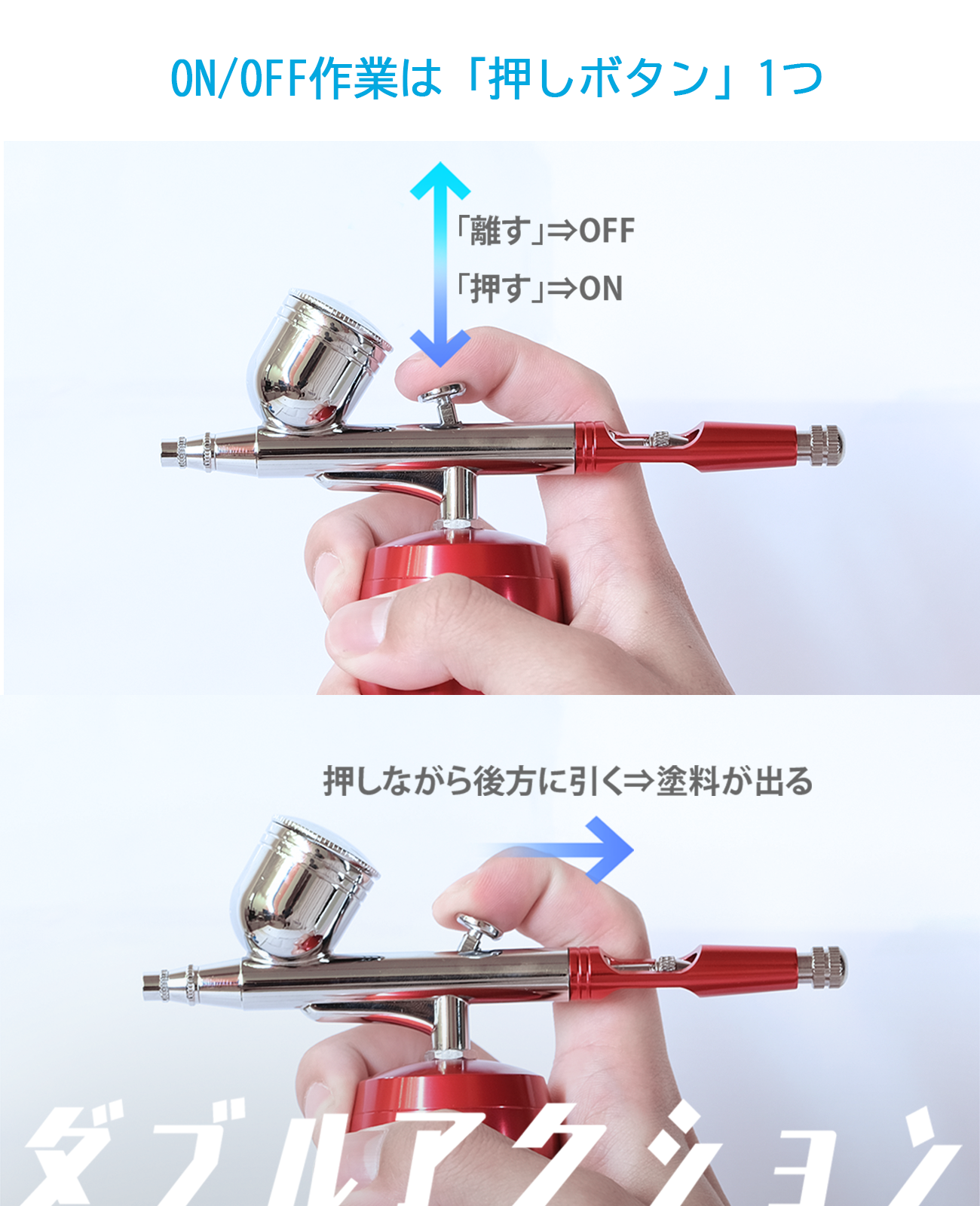 ON/OFF作業は「押しボタン」1つ

「離す」⇒OFF

「押す」⇒ON

押しながら後方に引く⇒塗料が出る

ダブルアクション